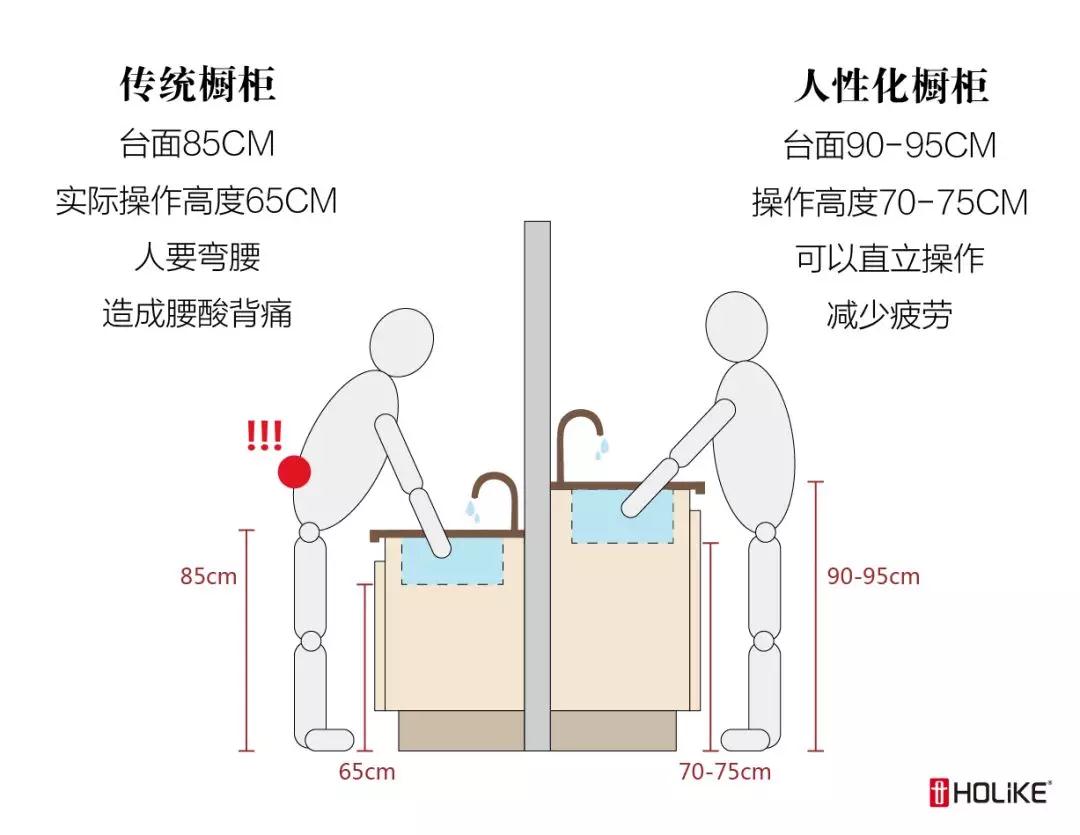 传统橱柜

台面85CM

实际操作高度65CM

人要弯腰

造成腰酸背痛

人性化橱柜

台面90-95CM

操作高度70-75CM

可以直立操作

减少疲劳

!!!

85cm

65cm

90-95cm

70-75cm

HOLiKE